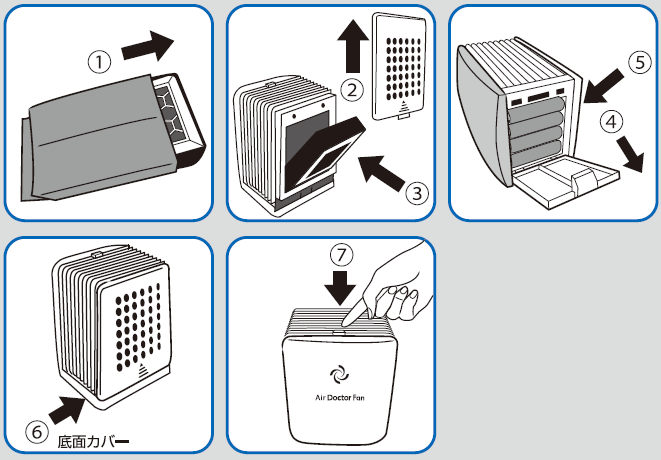 ①

②

③

⑤

④

⑥ 底面カバー

⑦

Air Doctor Fan