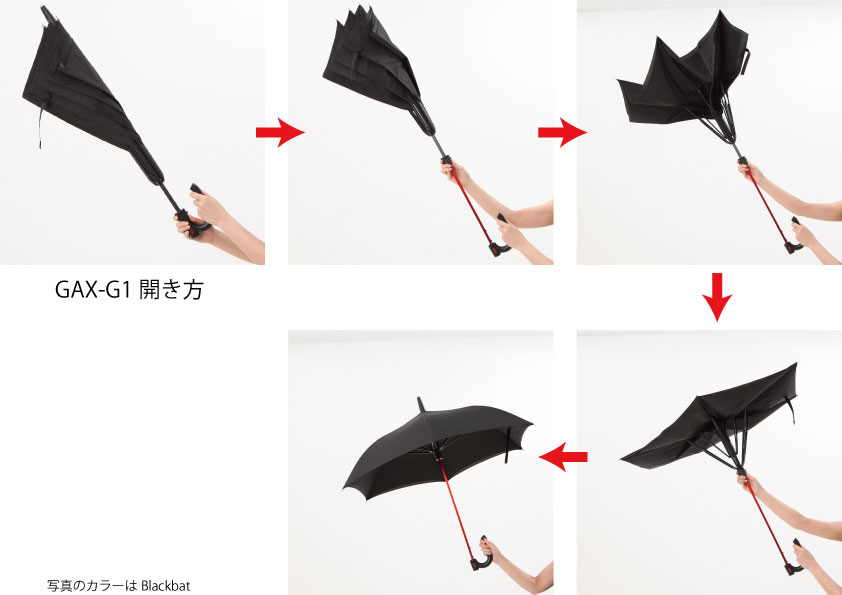 GAX-G1 開き方

写真のカラーは Blackbat