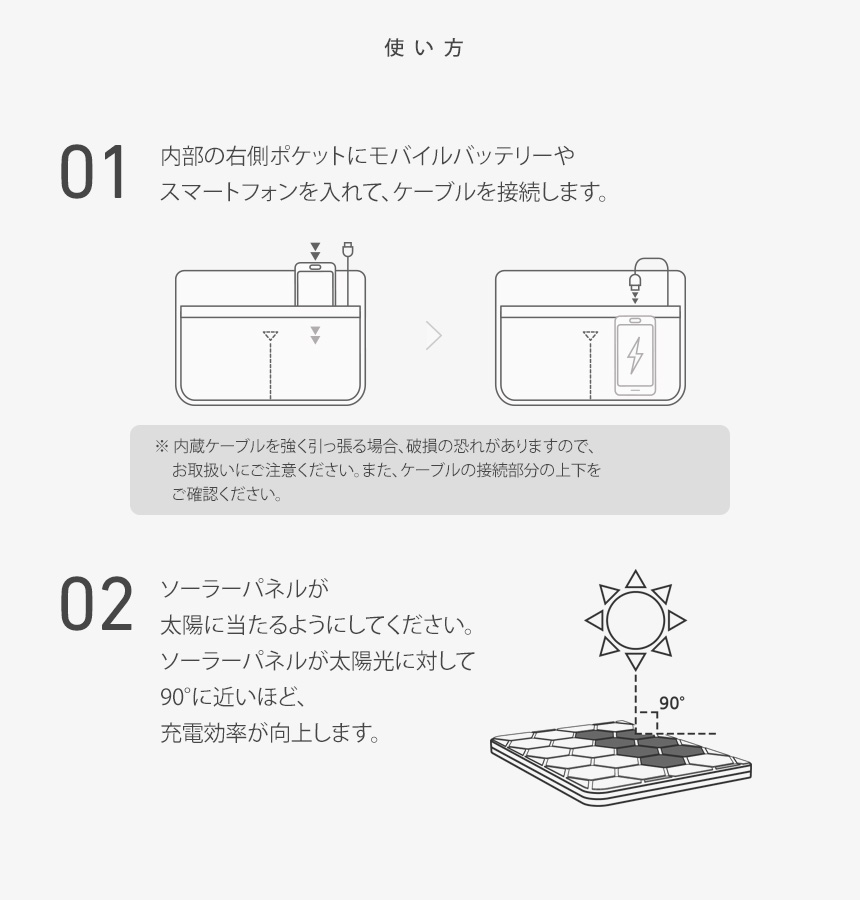 使い方

01 内部の右側ポケットにモバイルバッテリーやスマートフォンを入れて、ケーブルを接続します。

※ 内蔵ケーブルを強く引っ張る場合、破損の恐れがありますので、お取扱いにご注意ください。また、ケーブルの接続部分の上下をご確認ください。

02 ソーラーパネルが太陽に当たるようにしてください。ソーラーパネルが太陽光に対して90°に近いほど、充電効率が向上します。

90°