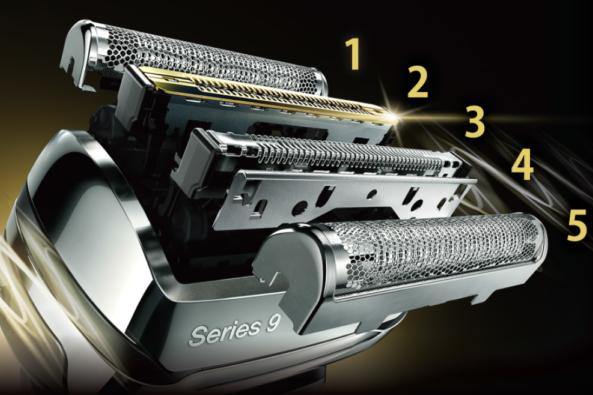 1
2
3
4
5
Series 9