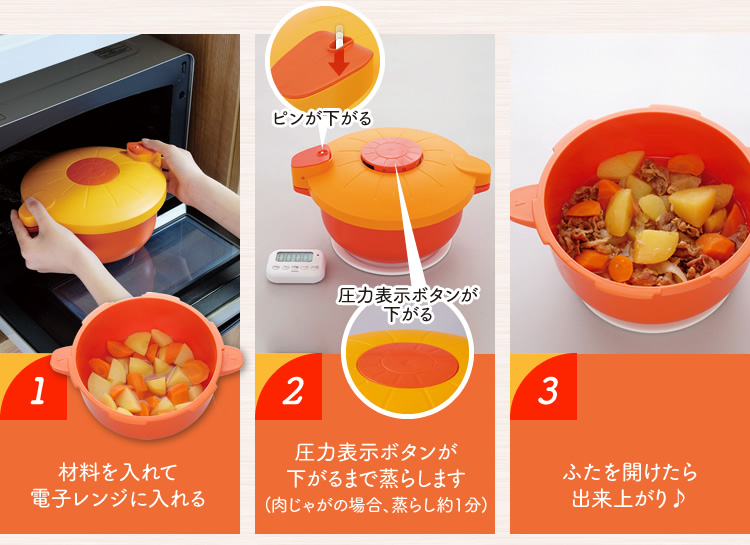 1

材料を入れて
電子レンジに入れる

ピンが下がる

圧力表示ボタンが
下がる

2

圧力表示ボタンが
下がるまで蒸らします
(肉じゃがの場合、蒸らし約1分)

3

ふたを開けたら
出来上がり♪