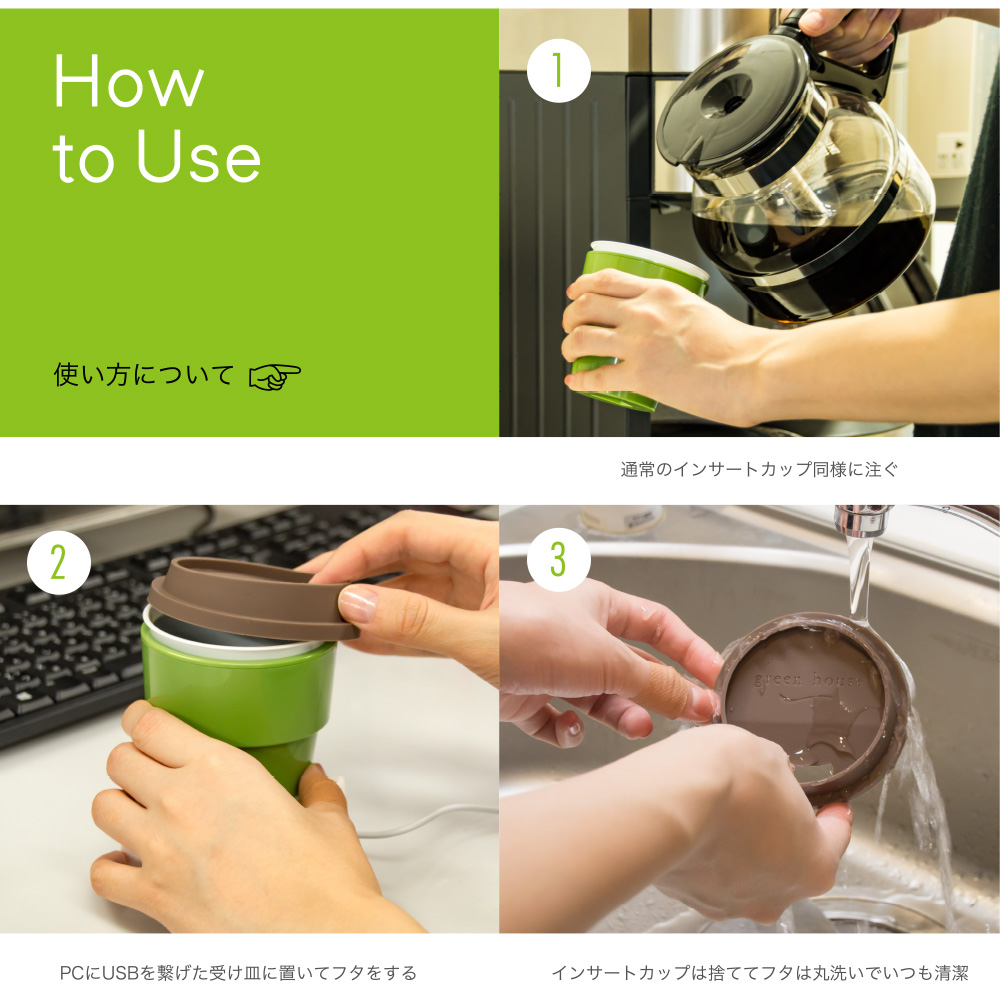 How to Use

使い方について

1

通常のインサートカップ同様に注ぐ

2

PCにUSBを繋げた受け皿に置いてフタをする

3

green house

インサートカップは捨ててフタは丸洗いでいつも清潔