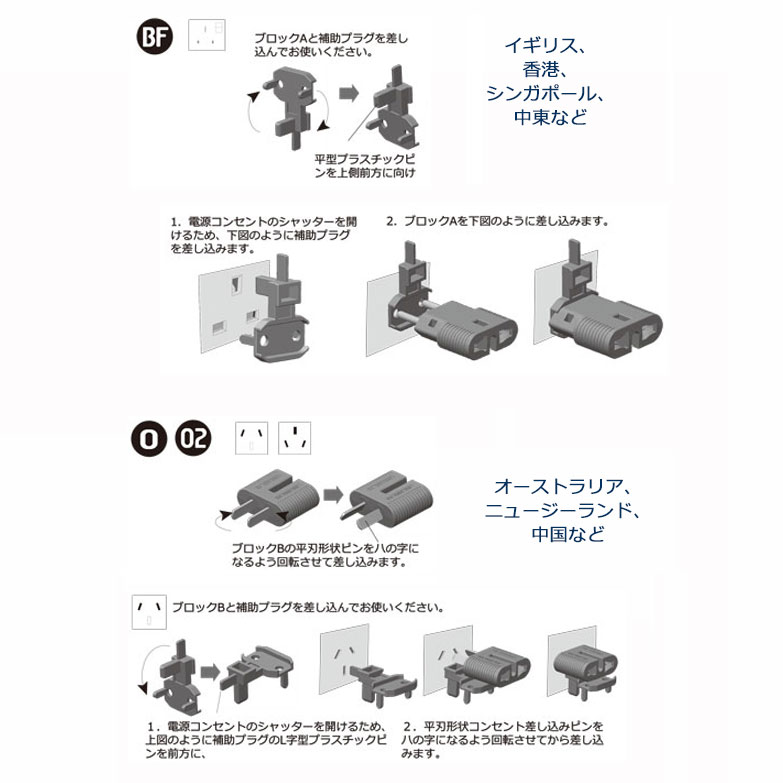 BF

ブロックAと補助プラグを差し込んでお使いください。

平型プラスチックピンを上側前方に向け

イギリス、
香港、
シンガポール、
中東など

1. 電源コンセントのシャッターを開けるため、下図のように補助プラグを差し込みます。

2. ブロックAを下図のように差し込みます。

O O2

ブロックBの平刃形状ピンをハの字になるよう回転させて差し込みます。

オーストラリア、
ニュージーランド、
中国など

ブロックBと補助プラグを差し込んでお使いください。

1. 電源コンセントのシャッターを開けるため、上図のように補助プラグのL字型プラスチックピンを前方に、

2. 平刃形状コンセント差し込みピンをハの字になるよう回転させてから差し込みます。