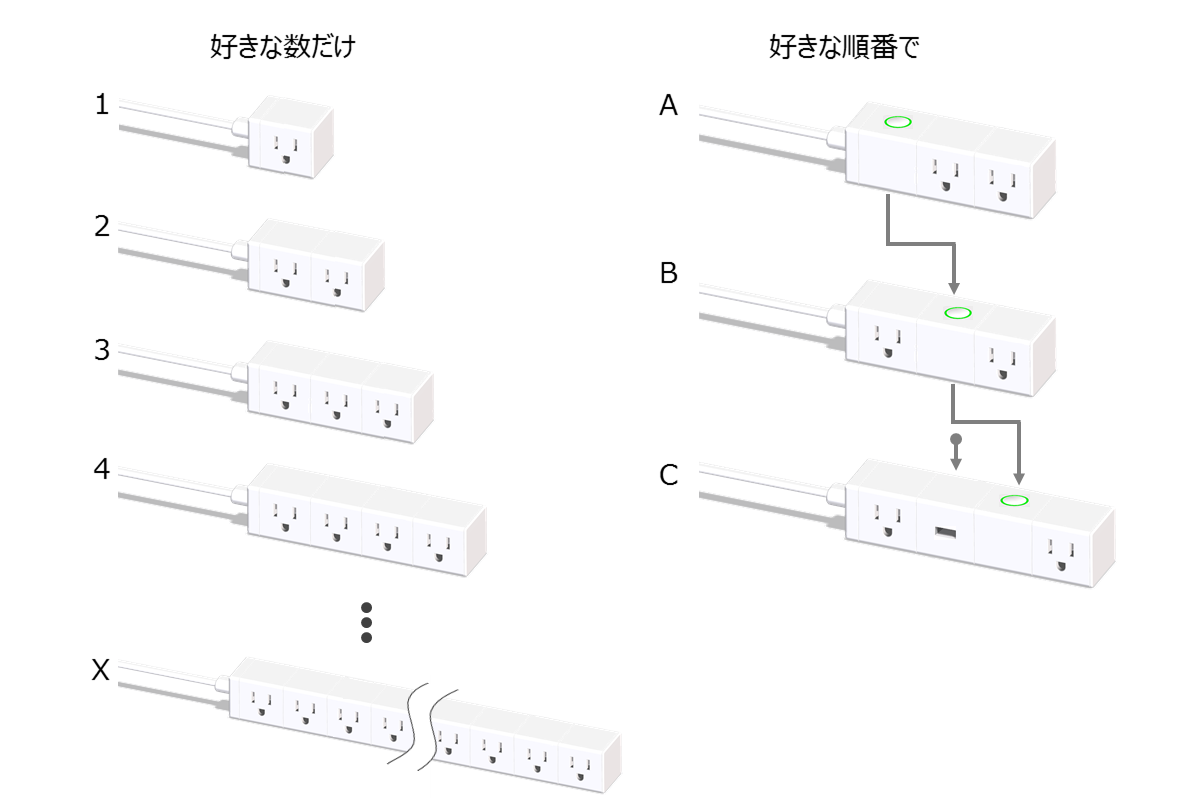 好きな数だけ

1

2

3

4

X

好きな順番で

A

B

C