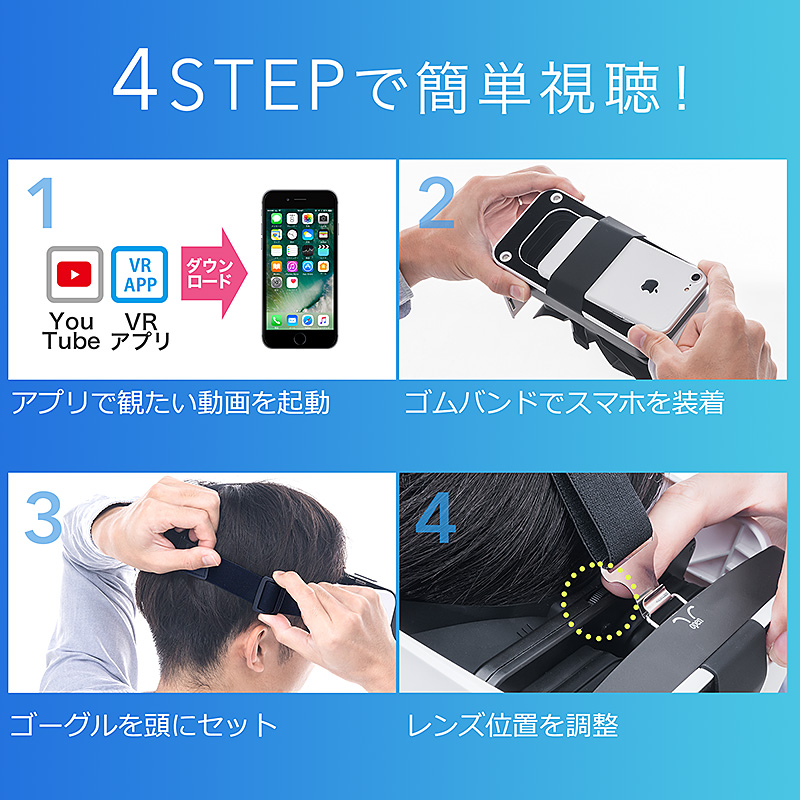 4STEPで簡単視聴！

1

VR APP

ダウンロード

You Tube

VR アプリ

アプリで観たい動画を起動

2

ゴムバンドでスマホを装着

3

ゴーグルを頭にセット

4

レンズ位置を調整