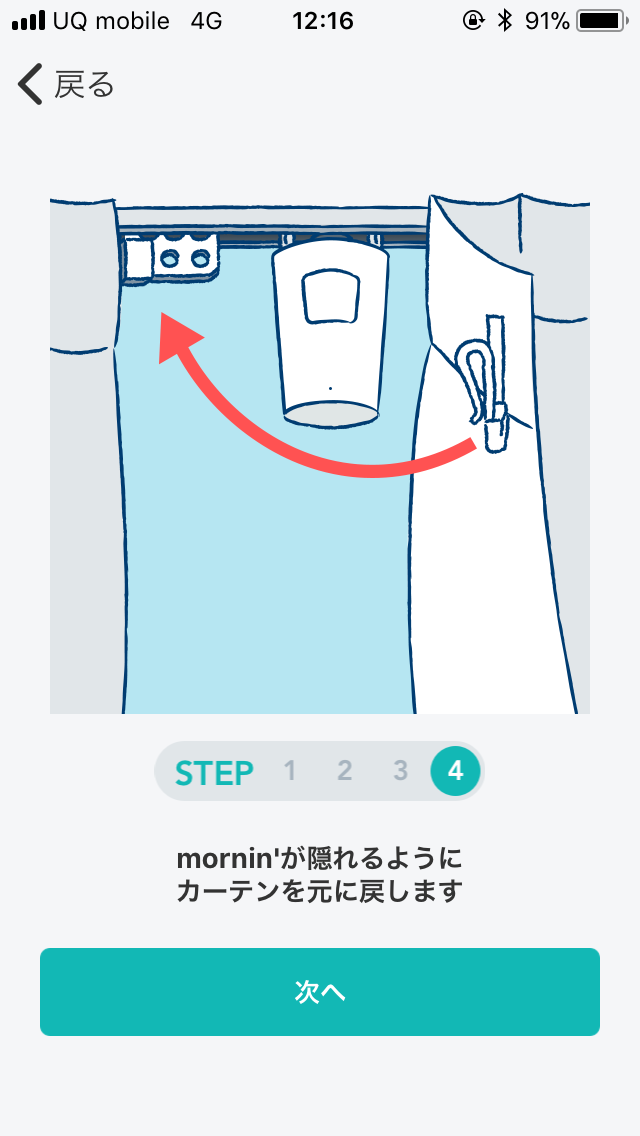 UQ mobile 4G 12:16 91%

戻る

STEP 1 2 3 4

mornin'が隠れるように
カーテンを元に戻します

次へ