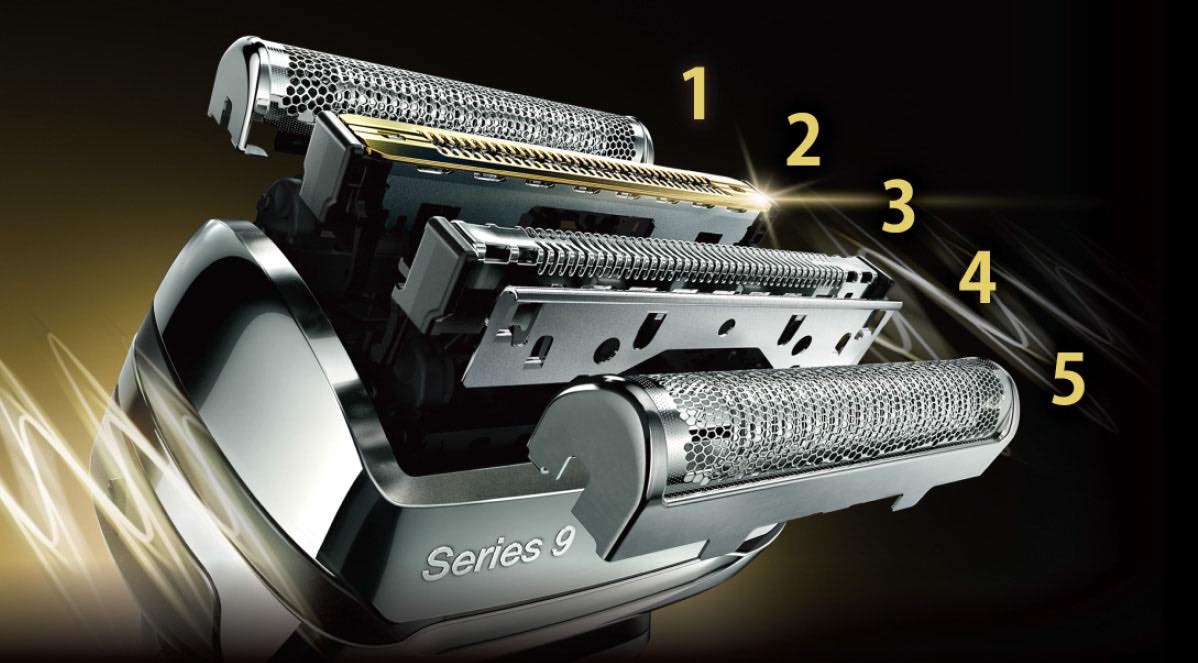 1
2
3
4
5
Series 9