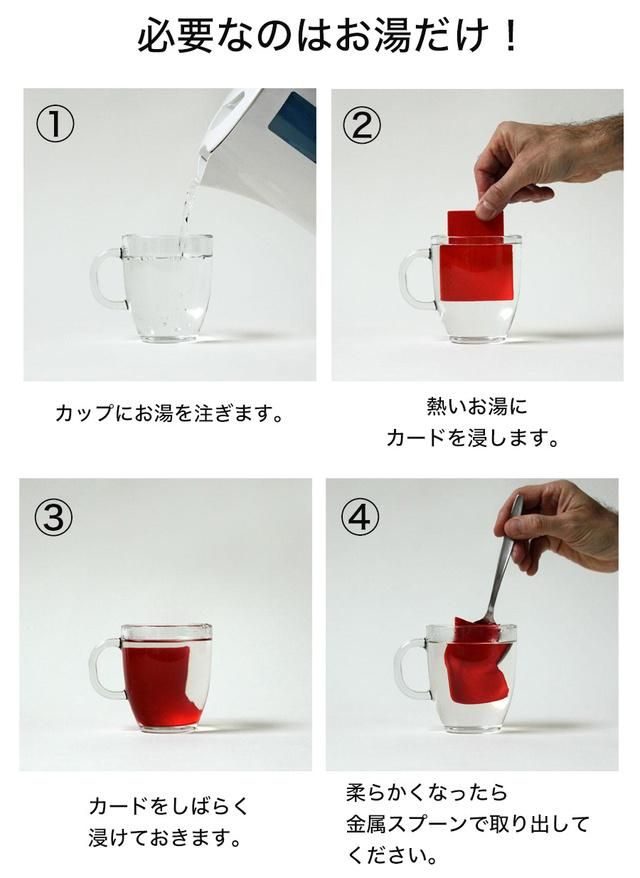 必要なのはお湯だけ！

①

カップにお湯を注ぎます。

②

熱いお湯に
カードを浸します。

③

カードをしばらく
浸けておきます。

④

柔らかくなったら
金属スプーンで取り出して
ください。