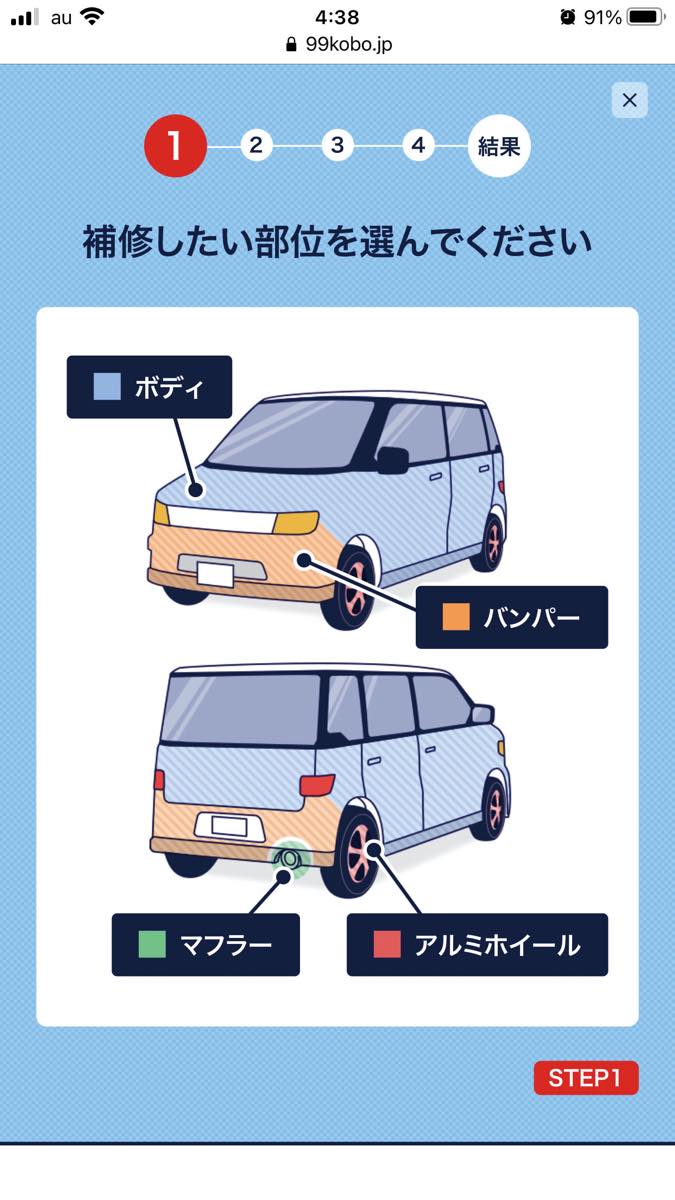 au 4:38 91%
99kobo.jp

×

1 2 3 4 結果

補修したい部位を選んでください

ボディ

バンパー

マフラー

アルミホイール

STEP1