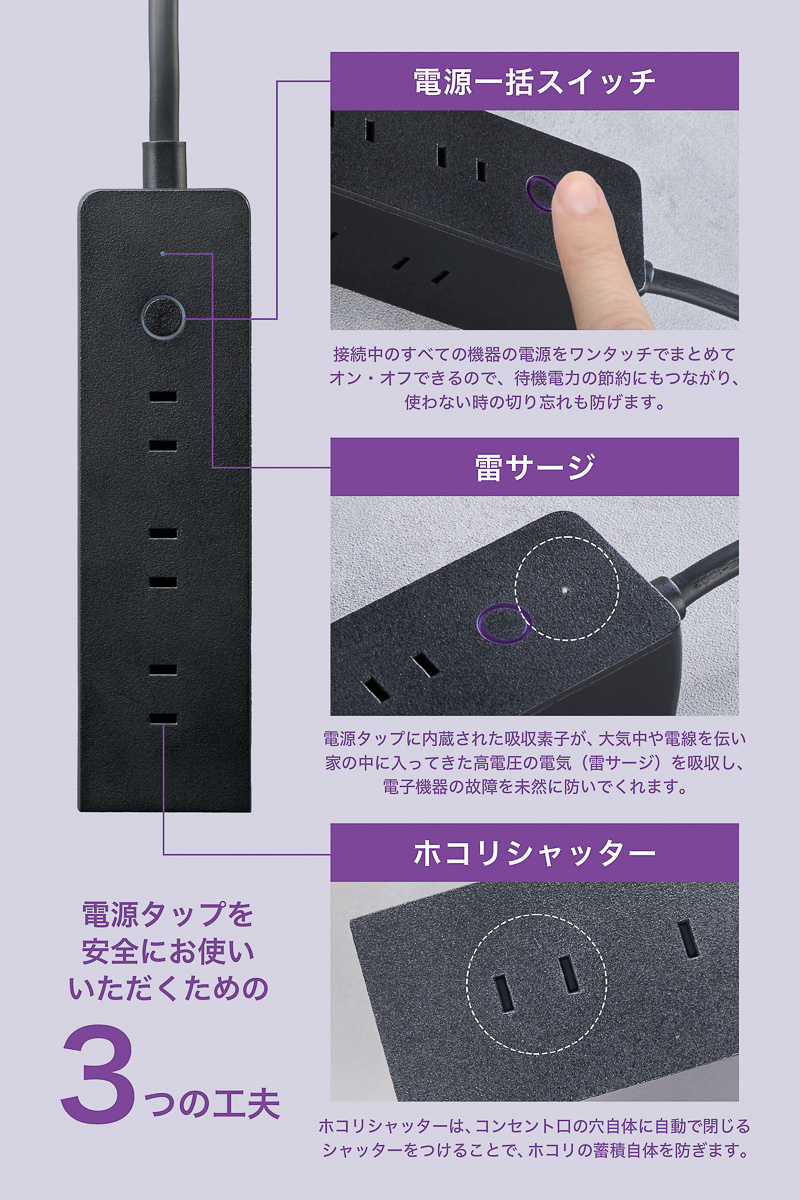 電源一括スイッチ

接続中のすべての機器の電源をワンタッチでまとめてオン・オフできるので、待機電力の節約にもつながり、使わない時の切り忘れも防げます。

雷サージ

電源タップに内蔵された吸収素子が、大気中や電線を伝い家の中に入ってきた高電圧の電気（雷サージ）を吸収し、電子機器の故障を未然に防いでくれます。

ホコリシャッター

ホコリシャッターは、コンセント口の穴自体に自動で閉じるシャッターをつけることで、ホコリの蓄積自体を防ぎます。

電源タップを安全にお使いいただくための

3つの工夫